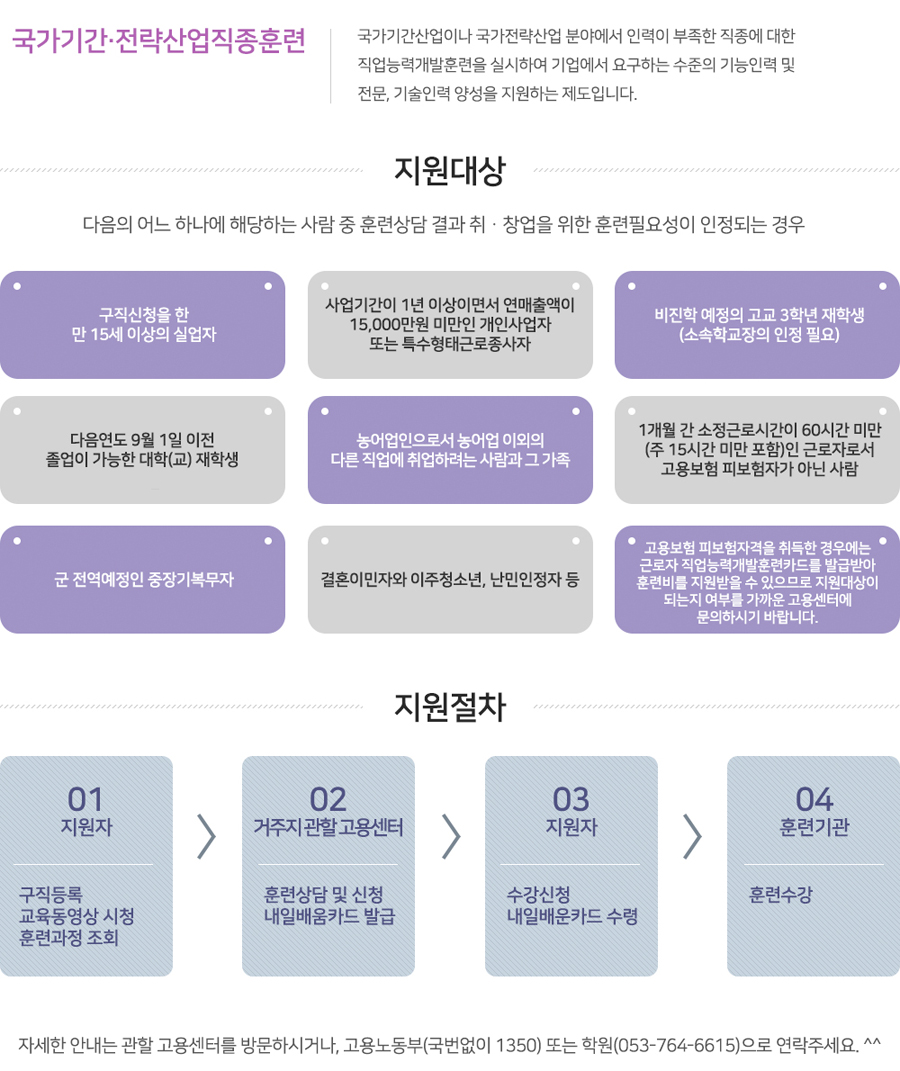 국가기간·전략산업직종훈련

국가기간산업이나 국가전략산업 분야에서 인력이 부족한 직종에 대한 직업능력개발훈련을 실시하여 기업에서 요구하는 수준의 기능인력 및 전문, 기술인력 양성을 지원하는 제도입니다.

지원대상

다음의 어느 하나에 해당하는 사람 중 훈련상담 결과 취 · 창업을 위한 훈련필요성이 인정되는 경우

구직신청을 한
만 15세 이상의 실업자

사업기간이 1년 이상이면서 연매출액이
15,000만원 미만인 개인사업자
또는 특수형태근로종사자

비진학 예정의 고교 3학년 재학생
(소속학교장의 인정 필요)

다음연도 9월 1일 이전
졸업이 가능한 대학(교) 재학생

농어업인으로서 농어업 이외의
다른 직업에 취업하려는 사람과 그 가족

1개월 간 소정근로시간이 60시간 미만
(주 15시간 미만 포함)인 근로자로서
고용보험 피보험자가 아닌 사람

군 전역예정인 중장기복무자

결혼이민자와 이주청소년, 난민인정자 등

고용보험 피보험자격을 취득한 경우에는
근로자 직업능력개발훈련카드를 발급받아
훈련비를 지원받을 수 있으므로 지원대상이
되는지 여부를 가까운 고용센터에
문의하시기 바랍니다.

지원절차

01
지원자

구직등록
교육동영상 시청
훈련과정 조회

02
거주지 관할 고용센터

훈련상담 및 신청
내일배움카드 발급

03
지원자

수강신청
내일배운카드 수령

04
훈련기관

훈련수강

자세한 안내는 관할 고용센터를 방문하시거나, 고용노동부(국번없이 1350) 또는 학원(053-764-6615)으로 연락주세요. ^^